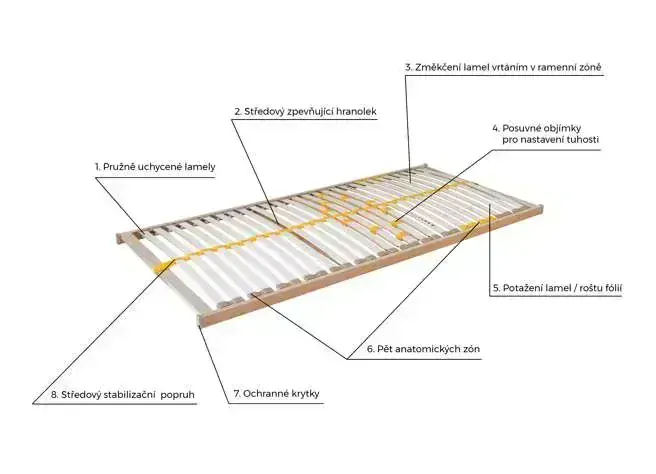 3. Změkčení lamel vrtáním v ramenní zóně

2. Středový zpevňující hranolek

4. Posuvné objímky pro nastavení tuhosti

1. Pružně uchycené lamely

5. Potažení lamel / roštu fólií

6. Pět anatomických zón

8. Středový stabilizační popruh

7. Ochranné krytky